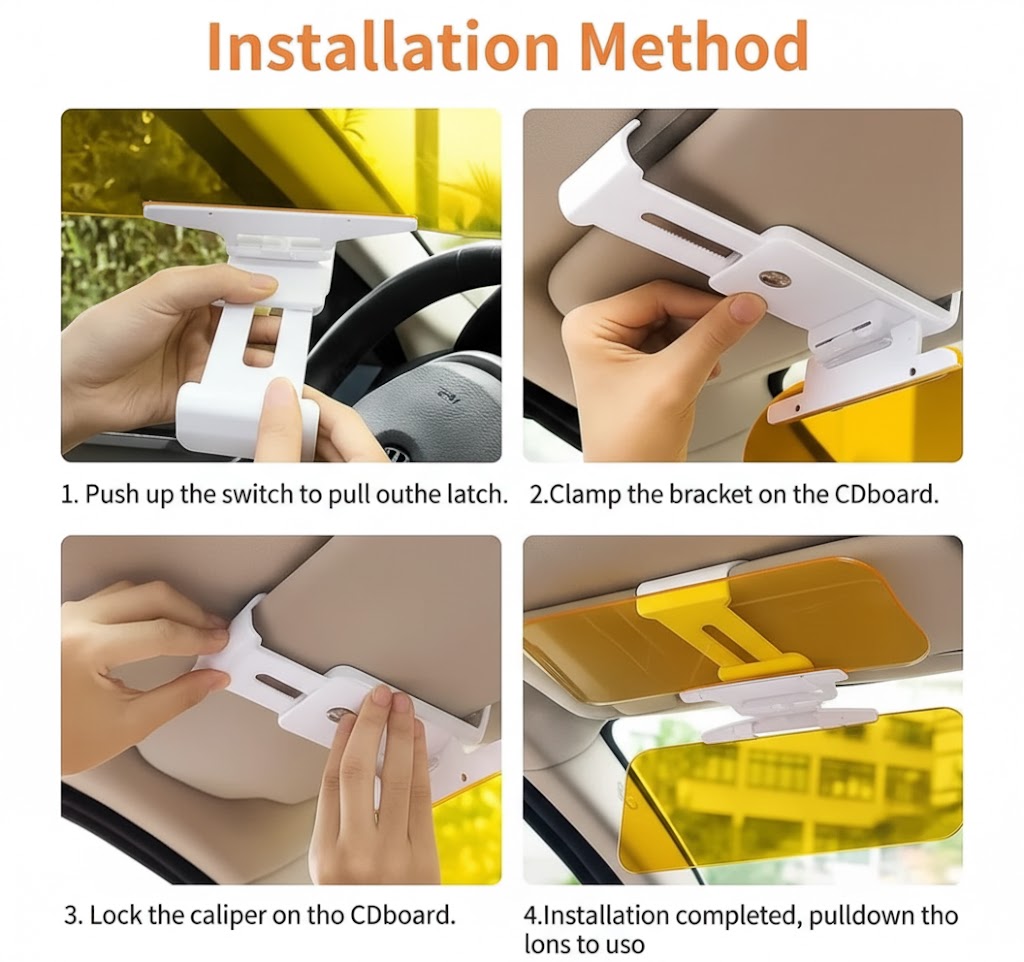 Installation Method

1. Push up the switch to pull outhe latch.

2.Clamp the bracket on the CDboard.

3. Lock the caliper on tho CDboard.

4.Installation completed, pulldown tho lons to uso